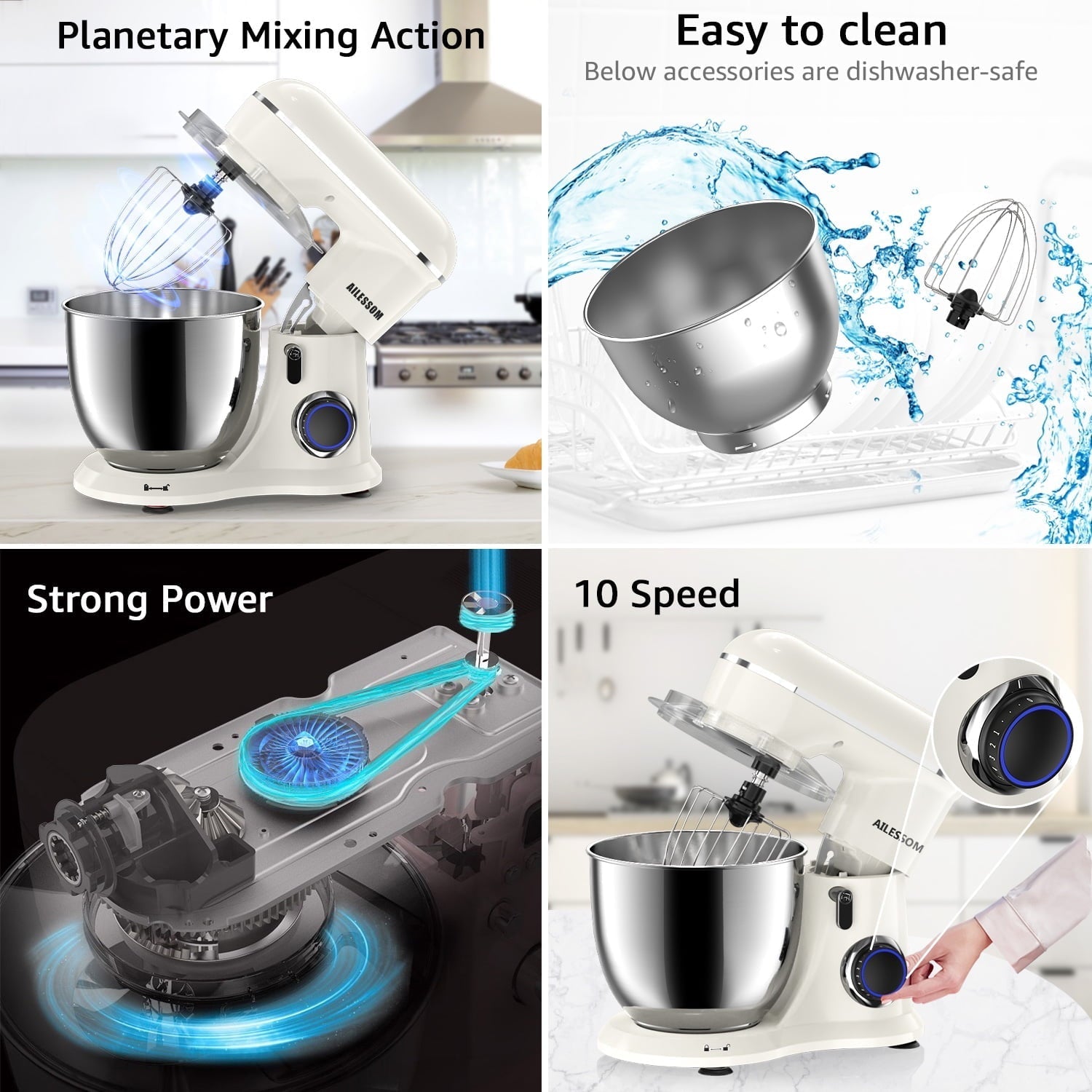 Planetary Mixing Action

AILESSOM

Easy to clean

Below accessories are dishwasher-safe

Strong Power

10 Speed

AILESSOM