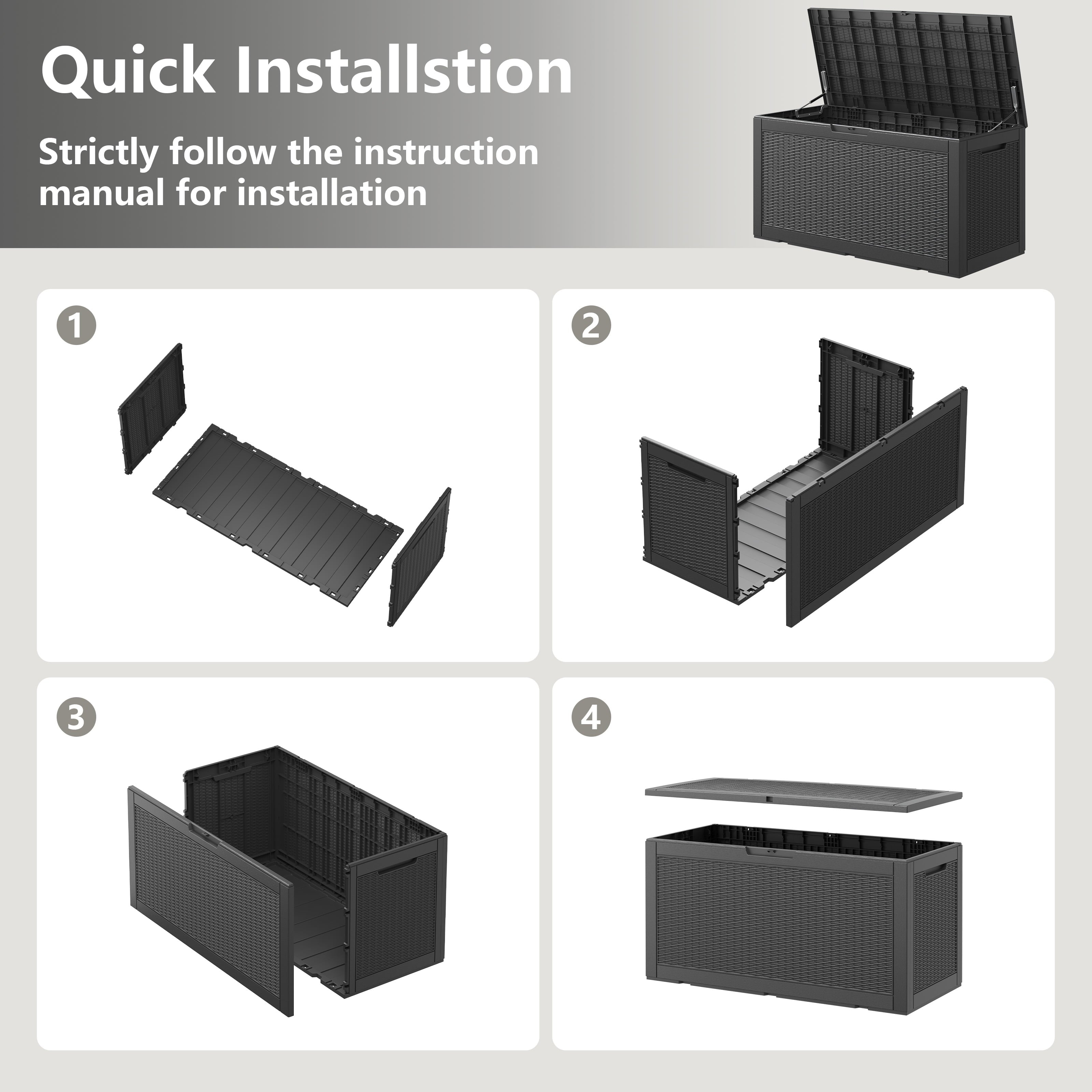 Quick Installstion

Strictly follow the instruction manual for installation

1

2

3

4